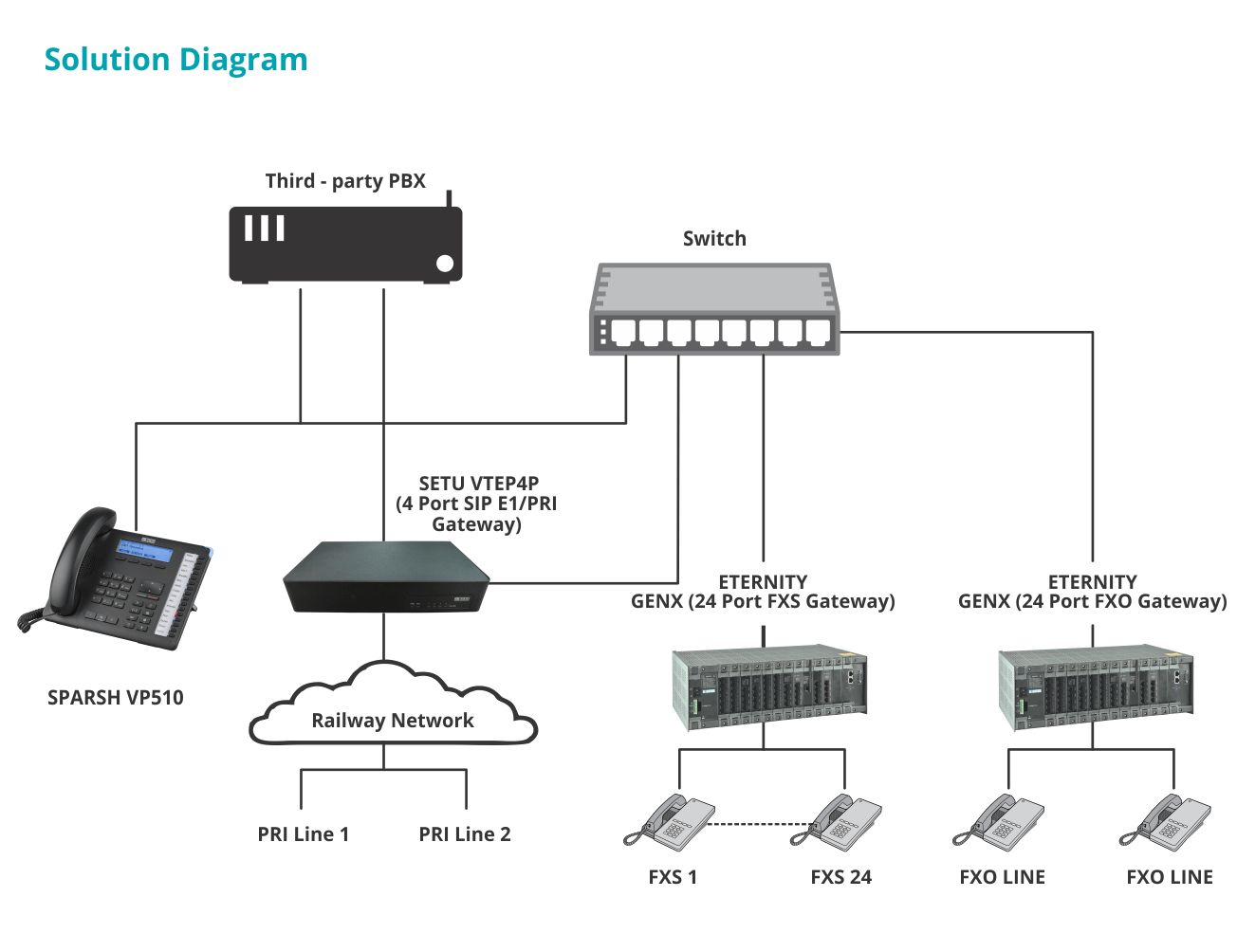 Solution Diagram

Third - party PBX

Switch

SETU VTEP4P
(4 Port SIP E1/PRI
Gateway)

ETERNITY
GENX (24 Port FXS Gateway)

ETERNITY
GENX (24 Port FXO Gateway)

SPARSH VP510

Railway Network

PRI Line 1

PRI Line 2

FXS 1

FXS 24

FXO LINE

FXO LINE